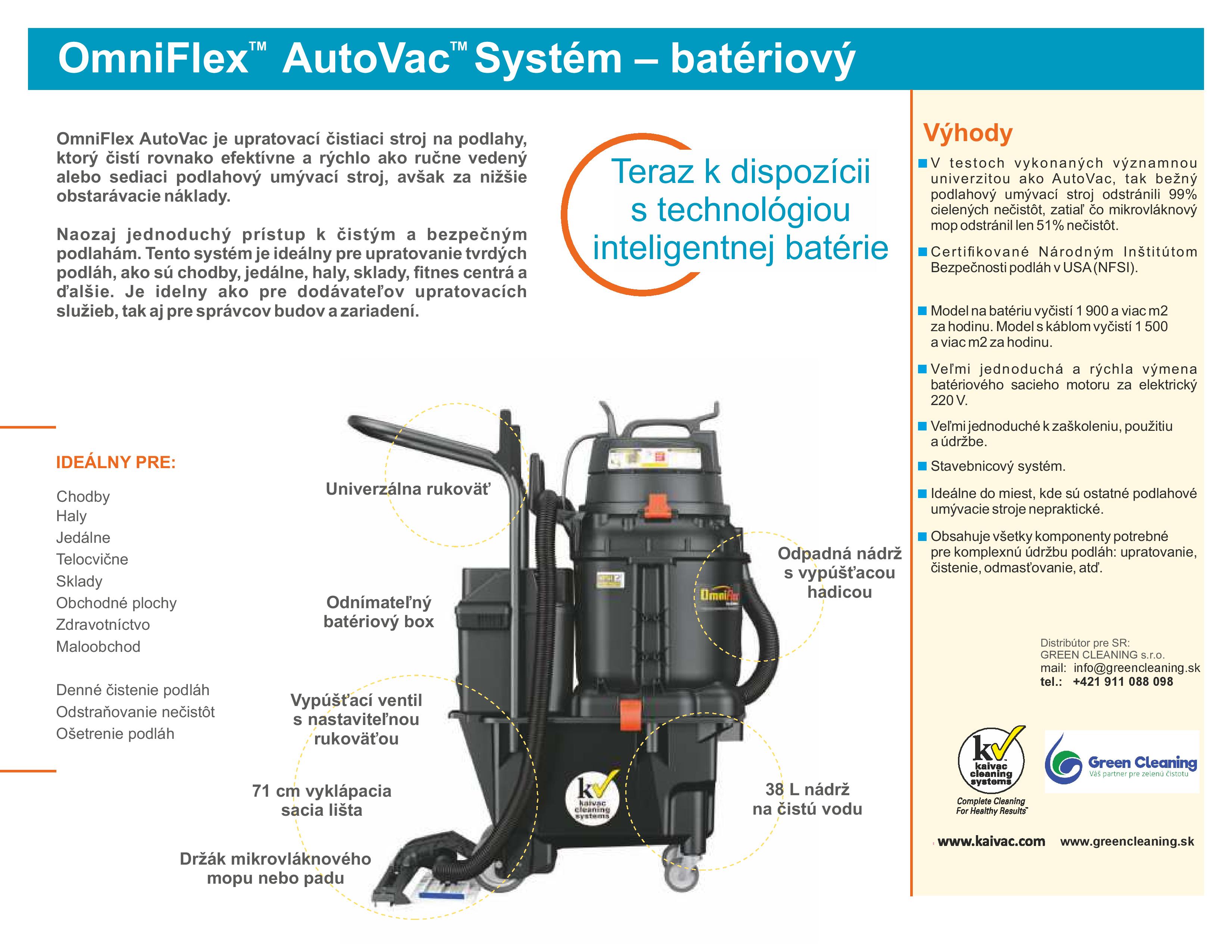 OmniFlex™ AutoVac™ Systém – batériový

OmniFlex AutoVac je upratovací čistiaci stroj na podlahy, ktorý čistí rovnako efektívne a rýchlo ako ručne vedený alebo sediaci podlahový umývací stroj, avšak za nižšie obstarávacie náklady.

Naozaj jednoduchý prístup k čistým a bezpečným podlahám. Tento systém je ideálny pre upratovanie tvrdých podláh, ako sú chodby, jedálne, haly, sklady, fitnes centrá a ďalšie. Je idelny ako pre dodávateľov upratovacích služieb, tak aj pre správcov budov a zariadení.

Teraz k dispozícii s technológiou inteligentnej batérie

IDEÁLNY PRE:

Chodby
Haly
Jedálne
Telocvične
Sklady
Obchodné plochy
Zdravotníctvo
Maloobchod

Denné čistenie podláh
Odstraňovanie nečistôt
Ošetrenie podláh

Univerzálna rukoväť

Odnímateľný batériový box

Vypúšťací ventil s nastaviteľnou rukoväťou

71 cm vyklápacia sacia lišta

Držák mikrovláknového mopu nebo padu

Odpadná nádrž s vypúšťacou hadicou

38 L nádrž na čistú vodu

OmniFlex

kaivac cleaning systems

Výhody

V testoch vykonaných významnou univerzitou ako AutoVac, tak bežný podlahový umývací stroj odstránili 99% cielených nečistôt, zatiaľ čo mikrovláknový mop odstránil len 51% nečistôt.

Certifikované Národným Inštitútom Bezpečnosti podláh v USA (NFSI).

Model na batériu vyčistí 1 900 a viac m2 za hodinu. Model s káblom vyčistí 1 500 a viac m2 za hodinu.

Veľmi jednoduchá a rýchla výmena batériového sacieho motoru za elektrický 220 V.

Veľmi jednoduché k zaškoleniu, použitiu a údržbe.

Stavebnicový systém.

Ideálne do miest, kde sú ostatné podlahové umývacie stroje nepraktické.

Obsahuje všetky komponenty potrebné pre komplexnú údržbu podláh: upratovanie, čistenie, odmasťovanie, atď.

Distribútor pre SR:
GREEN CLEANING s.r.o.
mail: info@greencleaning.sk
tel.: +421 911 088 098

kaivac cleaning systems
Complete Cleaning For Healthy Results™

Green Cleaning
Váš partner pre zelenú čistotu

www.kaivac.com www.greencleaning.sk